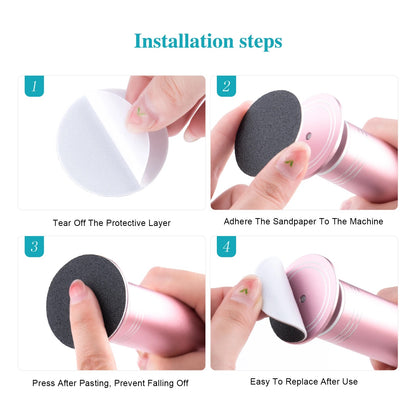 Installation steps

1

Tear Off The Protective Layer

2

Adhere The Sandpaper To The Machine

3

Press After Pasting, Prevent Falling Off

4

Easy To Replace After Use